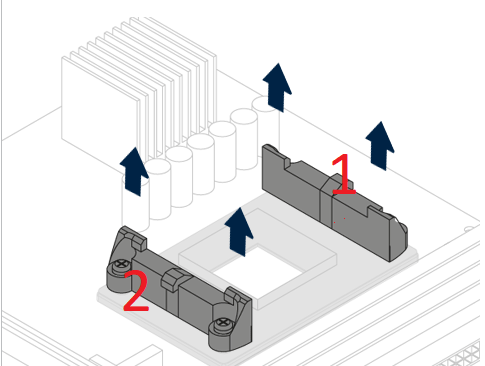 1
2